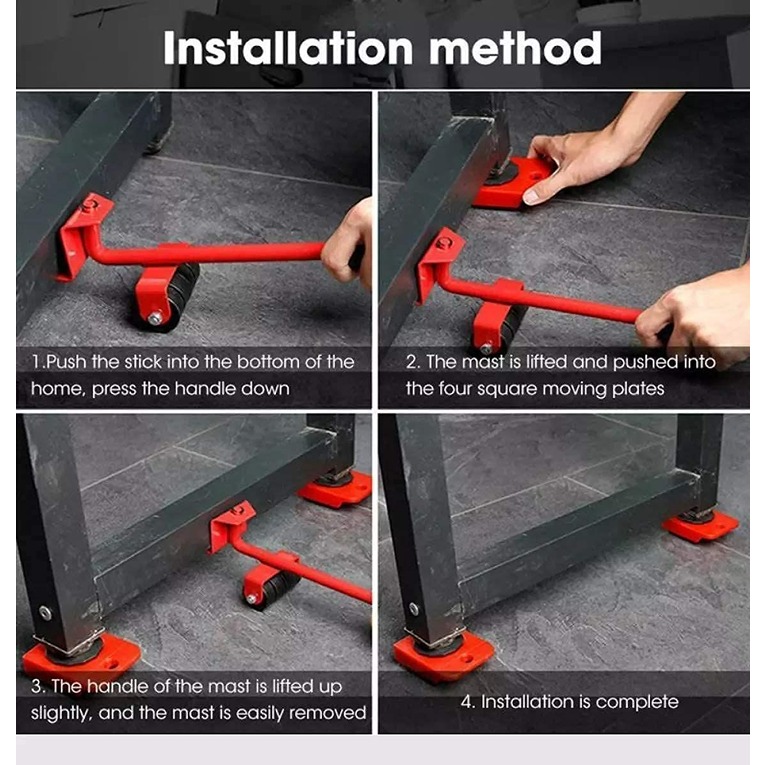 Installation method

1.Push the stick into the bottom of the home, press the handle down

2. The mast is lifted and pushed into the four square moving plates

3. The handle of the mast is lifted up slightly, and the mast is easily removed

4. Installation is complete