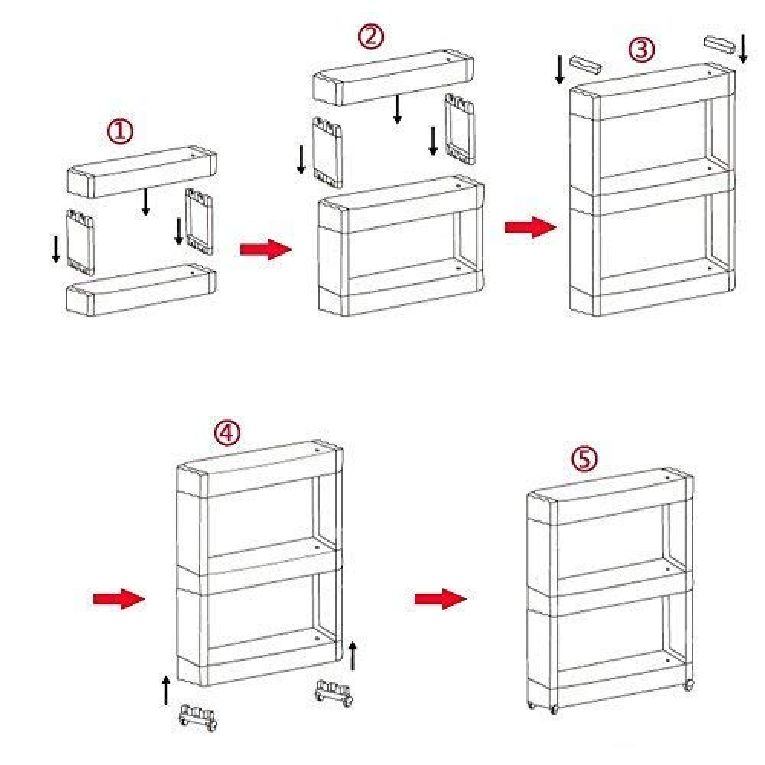 ①
②
③
④
⑤